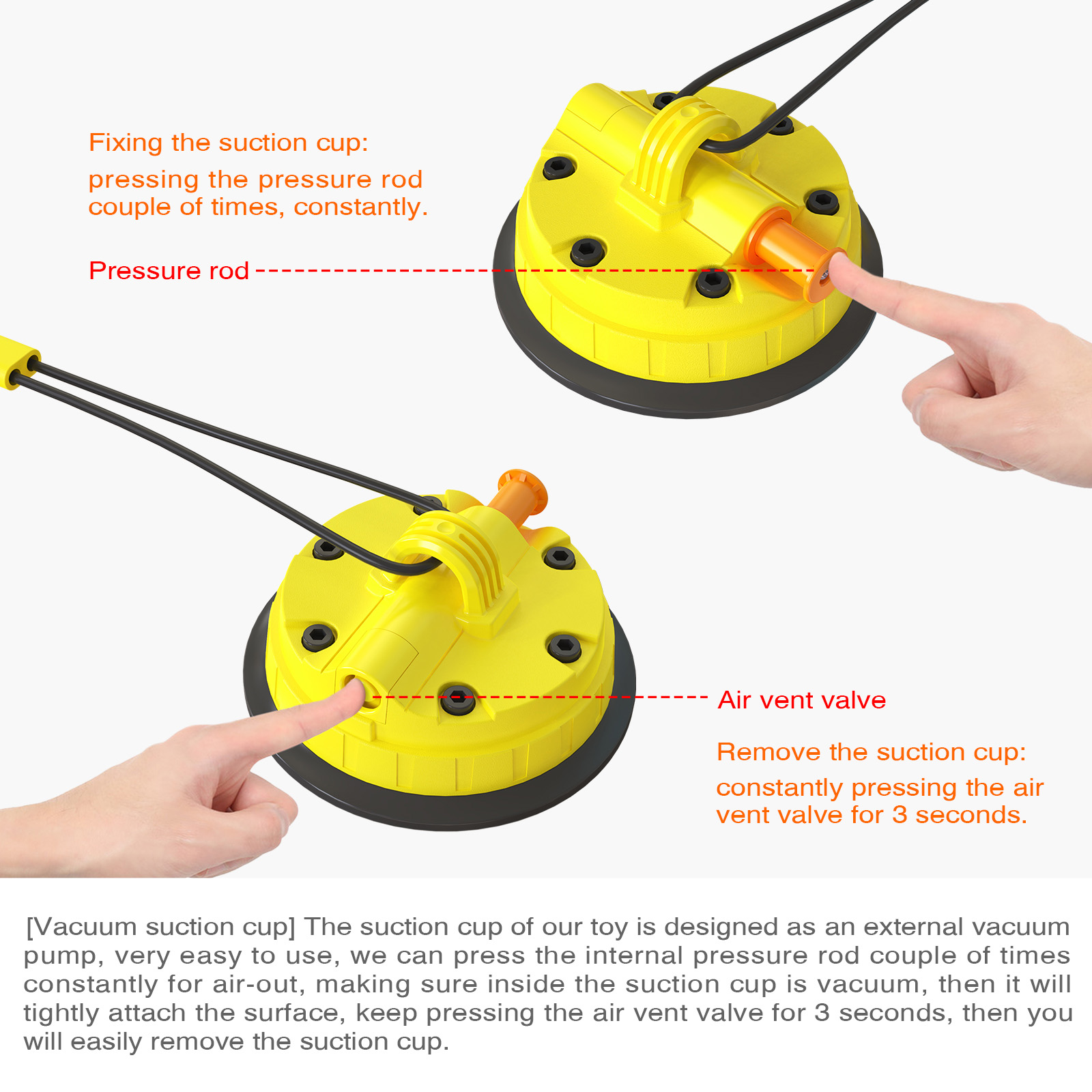 Fixing the suction cup:
pressing the pressure rod couple of times, constantly.

Pressure rod

Air vent valve

Remove the suction cup:
constantly pressing the air vent valve for 3 seconds.

[Vacuum suction cup] The suction cup of our toy is designed as an external vacuum pump, very easy to use, we can press the internal pressure rod couple of times constantly for air-out, making sure inside the suction cup is vacuum, then it will tightly attach the surface, keep pressing the air vent valve for 3 seconds, then you will easily remove the suction cup.